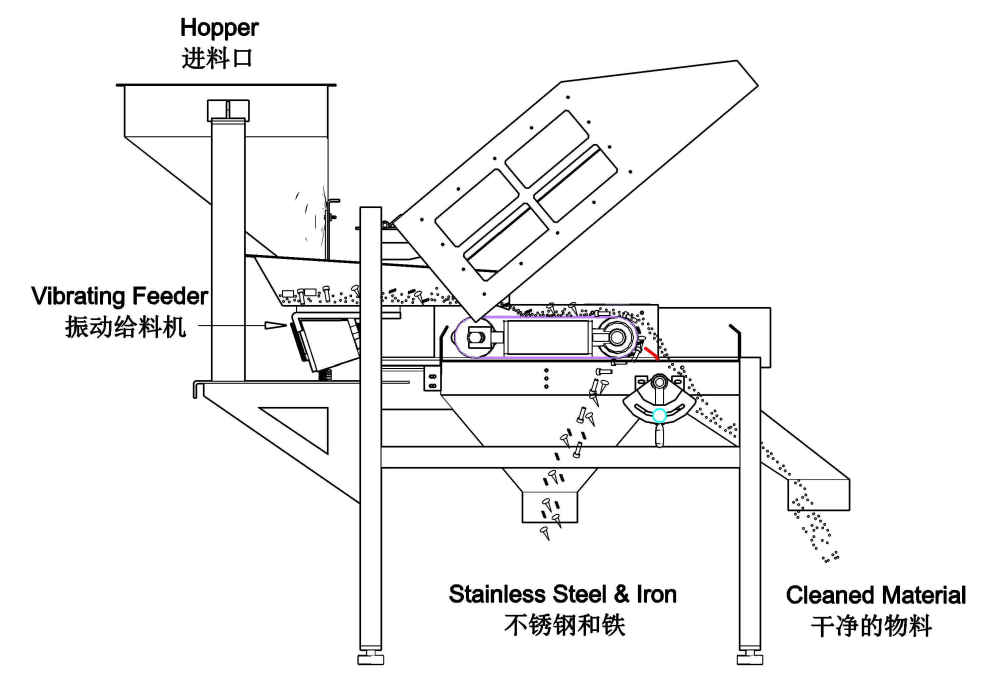 Hopper
进料口

Vibrating Feeder
振动给料机

Stainless Steel & Iron
不锈钢和铁

Cleaned Material
干净的物料