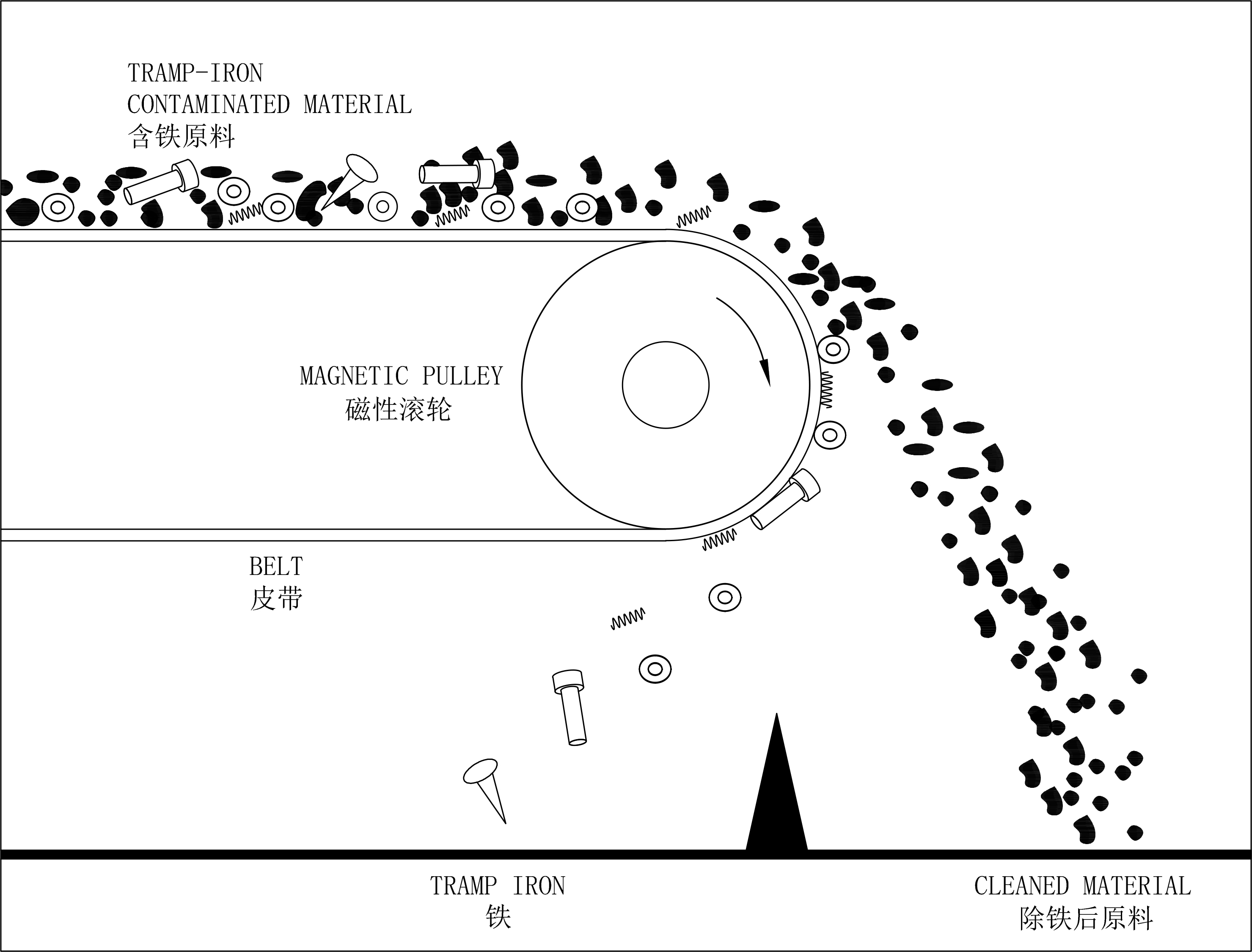 TRAMP-IRON
CONTAMINATED MATERIAL
含铁原料

MAGNETIC PULLEY
磁性滚轮

BELT
皮带

TRAMP IRON
铁

CLEANED MATERIAL
除铁后原料